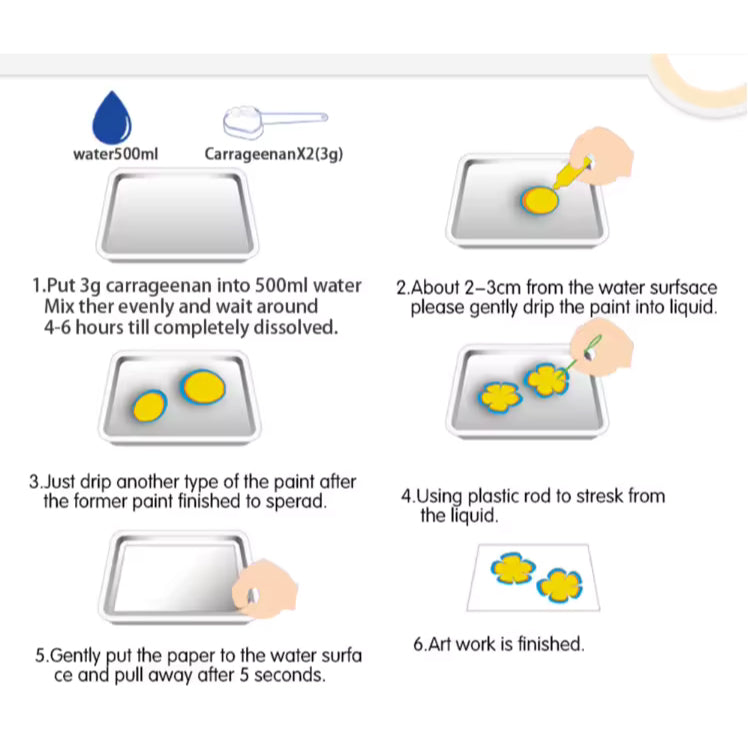 water500ml

CarrageenanX2(3g)

1.Put 3g carrageenan into 500ml water Mix ther evenly and wait around 4-6 hours till completely dissolved.

2.About 2–3cm from the water surfsace please gently drip the paint into liquid.

3.Just drip another type of the paint after the former paint finished to sperad.

4.Using plastic rod to stresk from the liquid.

5.Gently put the paper to the water surfa ce and pull away after 5 seconds.

6.Art work is finished.