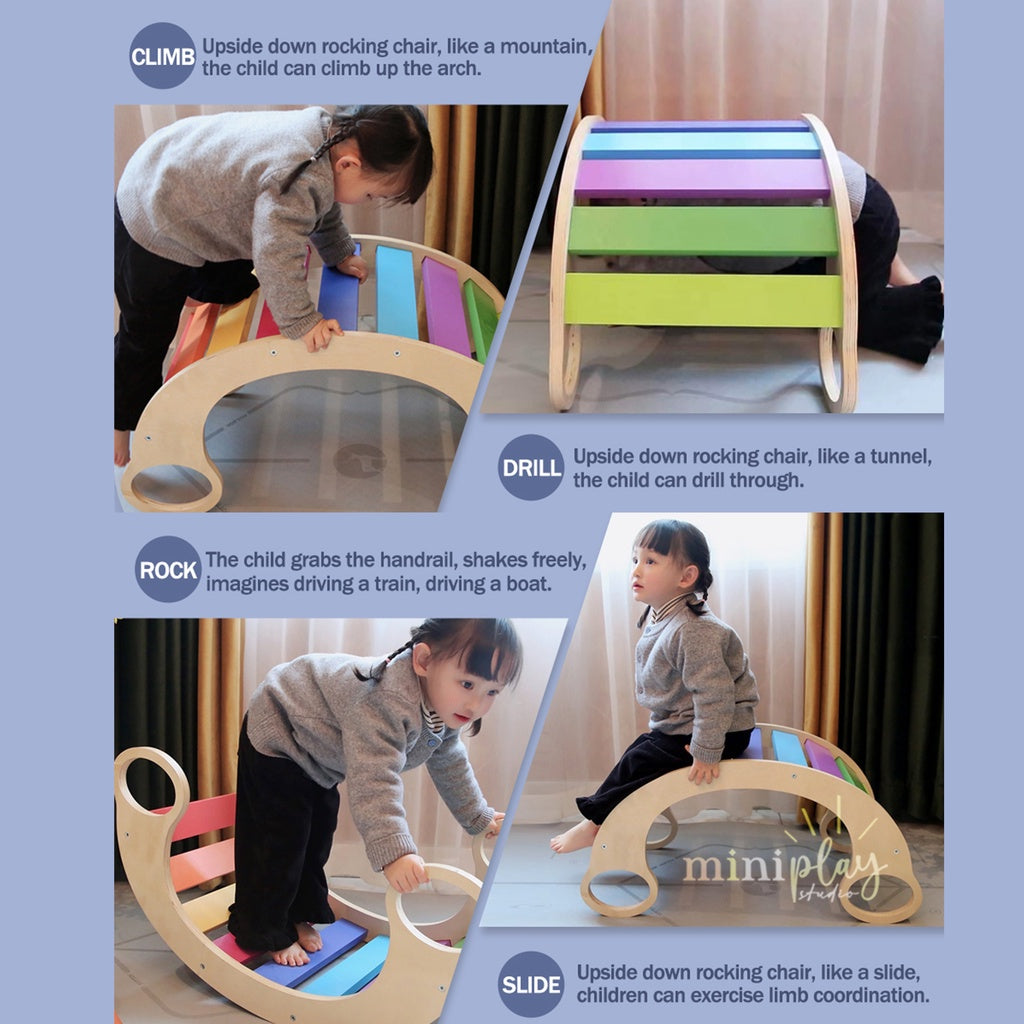 CLIMB Upside down rocking chair, like a mountain, the child can climb up the arch.

DRILL Upside down rocking chair, like a tunnel, the child can drill through.

ROCK The child grabs the handrail, shakes freely, imagines driving a train, driving a boat.

miniplay studio

SLIDE Upside down rocking chair, like a slide, children can exercise limb coordination.